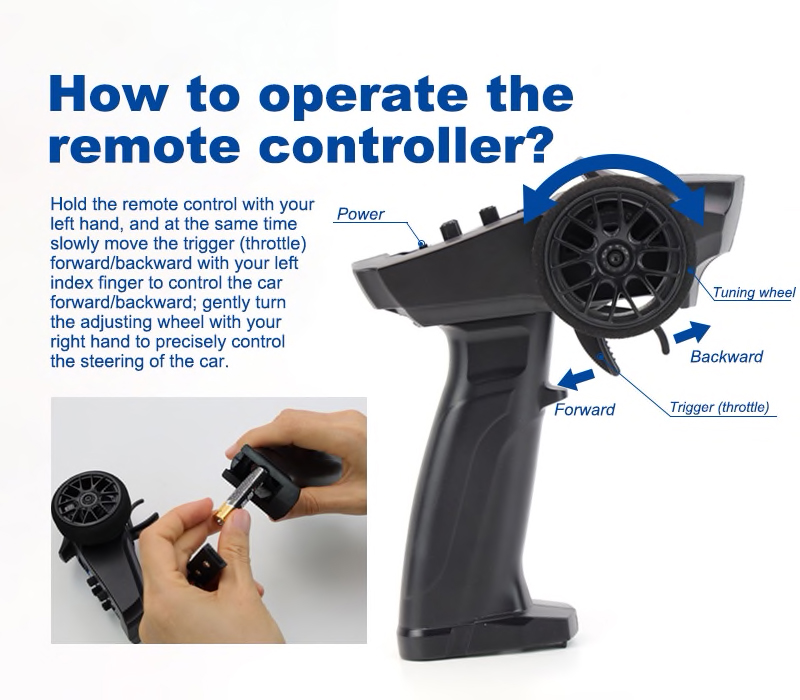 How to operate the remote controller?

Hold the remote control with your left hand, and at the same time slowly move the trigger (throttle) forward/backward with your left index finger to control the car forward/backward; gently turn the adjusting wheel with your right hand to precisely control the steering of the car.

Power

Tuning wheel

Backward

Forward

Trigger (throttle)